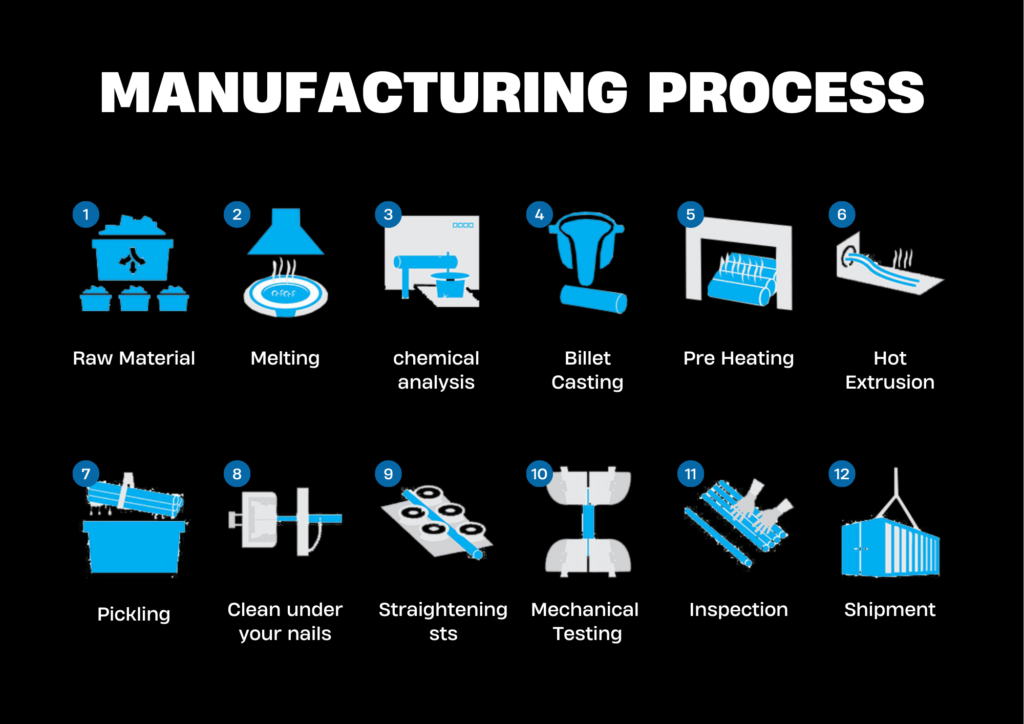 MANUFACTURING PROCESS

1
Raw Material

2
Melting

3
chemical analysis

4
Billet Casting

5
Pre Heating

6
Hot Extrusion

7
Pickling

8
Clean under your nails

9
Straightening sts

10
Mechanical Testing

11
Inspection

12
Shipment